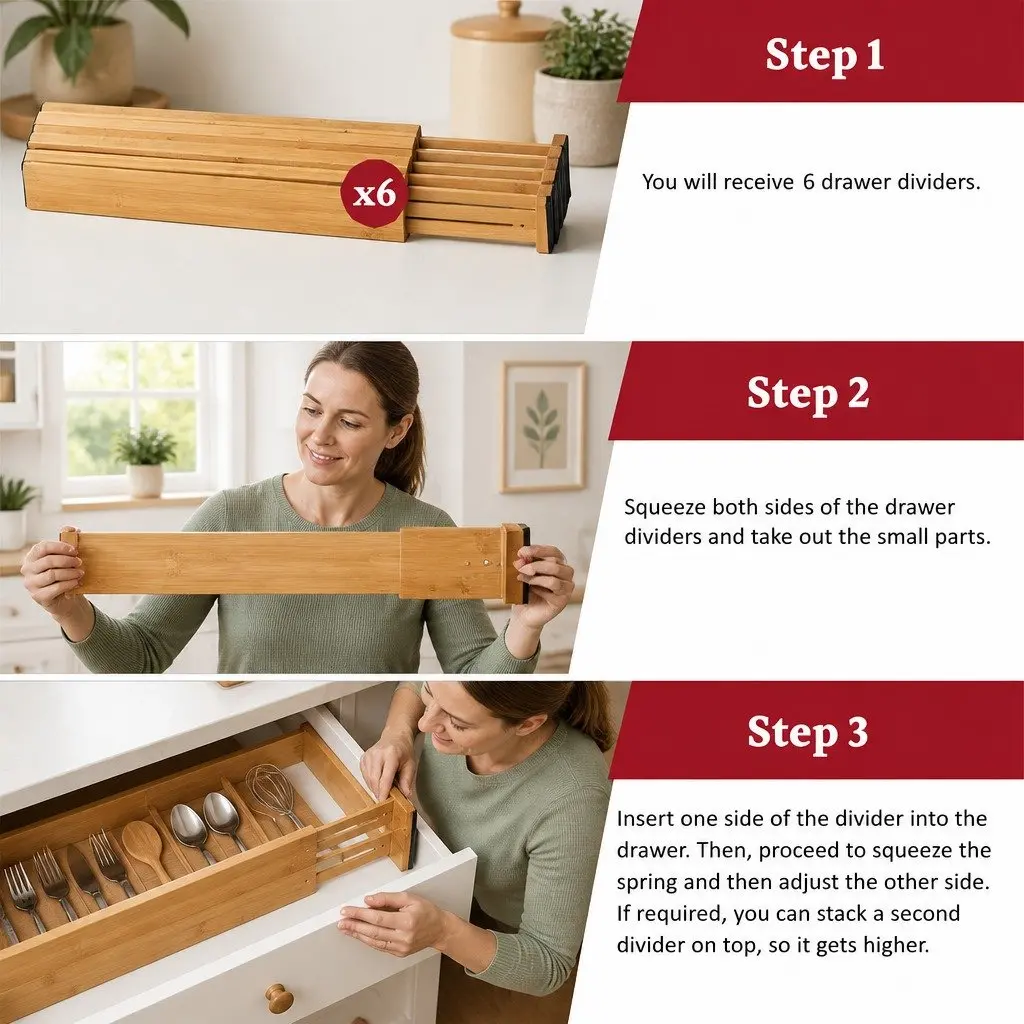 x6

Step 1

You will receive 6 drawer dividers.

Step 2

Squeeze both sides of the drawer dividers and take out the small parts.

Step 3

Insert one side of the divider into the drawer. Then, proceed to squeeze the spring and then adjust the other side. If required, you can stack a second divider on top, so it gets higher.